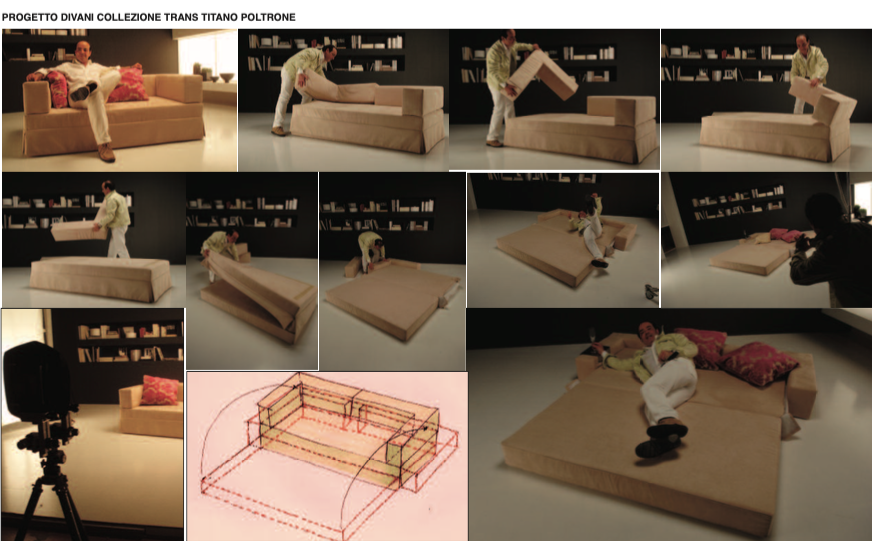 PROGETTO DIVANI COLLEZIONE TRANS TITANO POLTRONE